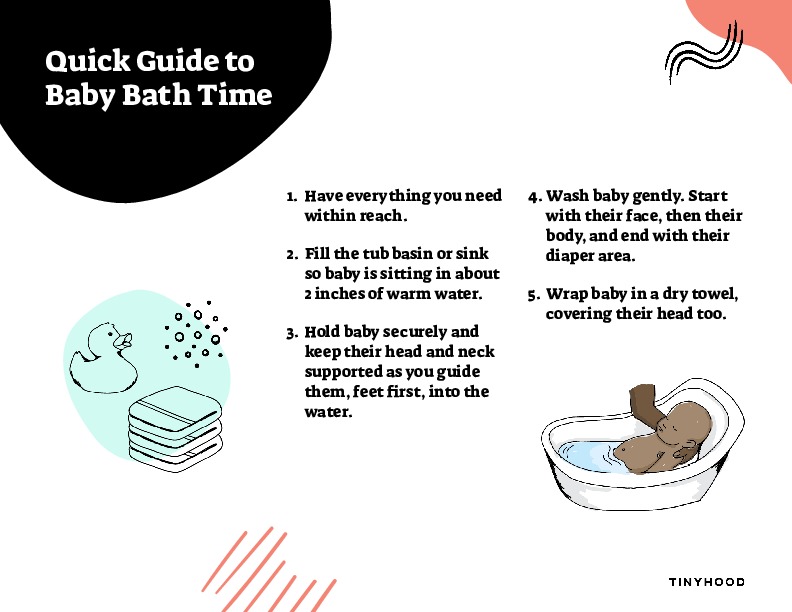 Quick Guide to Baby Bath Time

1. Have everything you need within reach.

2. Fill the tub basin or sink so baby is sitting in about 2 inches of warm water.

3. Hold baby securely and keep their head and neck supported as you guide them, feet first, into the water.

4. Wash baby gently. Start with their face, then their body, and end with their diaper area.

5. Wrap baby in a dry towel, covering their head too.

TINYHOOD